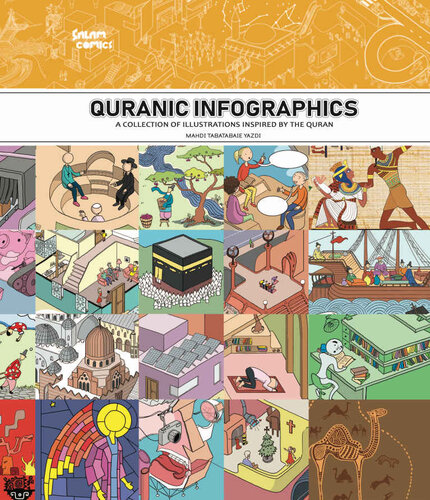 SALAM COMICS

QURANIC INFOGRAPHICS

A COLLECTION OF ILLUSTRATIONS INSPIRED BY THE QURAN

MAHDI TABATABAIE YAZDI